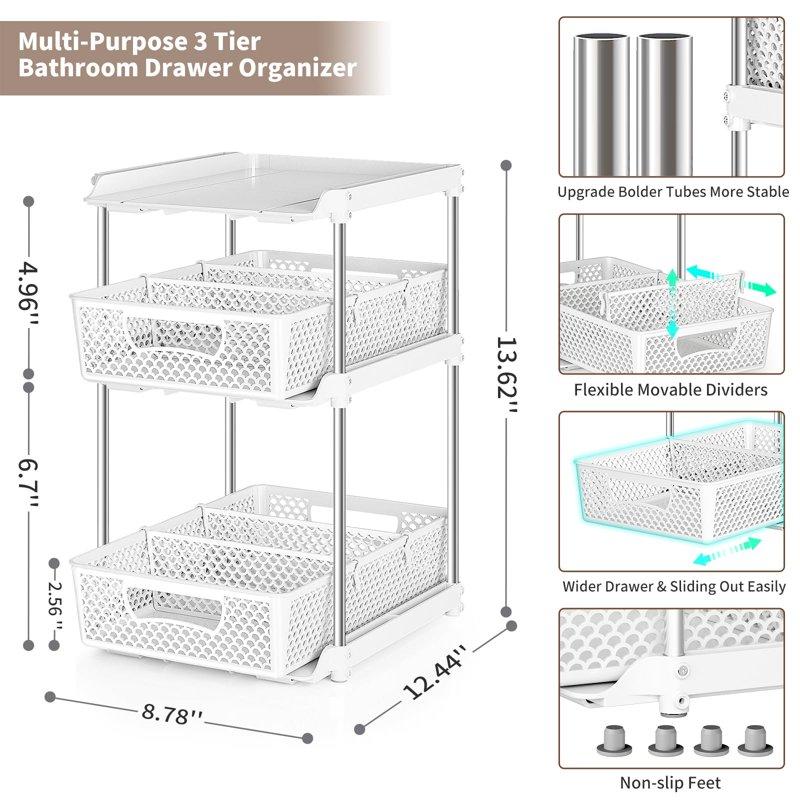 Multi-Purpose 3 Tier Bathroom Drawer Organizer

4.96''

6.7''

2.56''

13.62''

8.78''

12.44''

Upgrade Bolder Tubes More Stable

Flexible Movable Dividers

Wider Drawer & Sliding Out Easily

Non-slip Feet