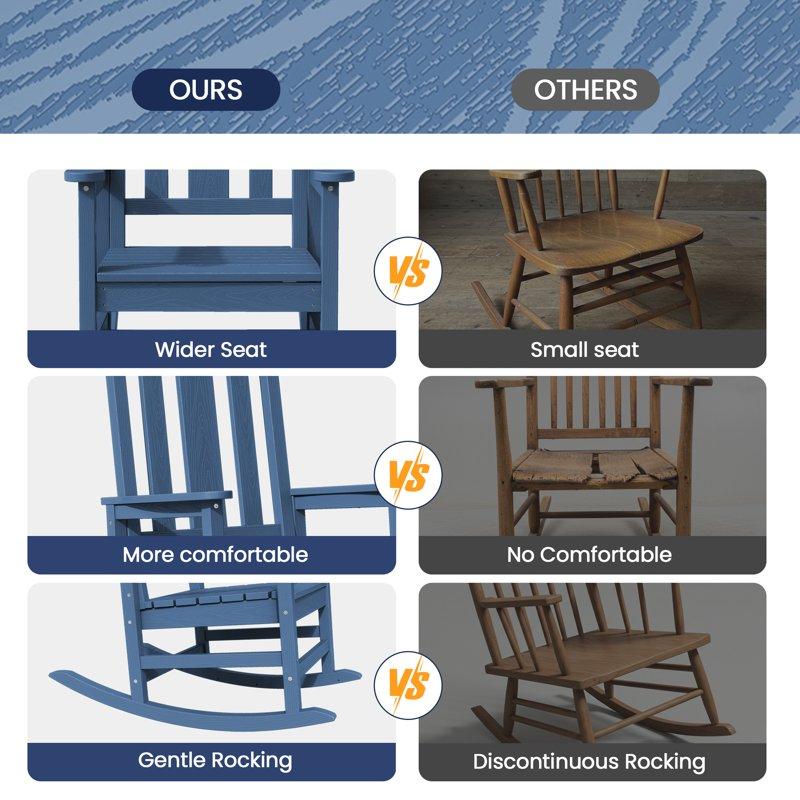 OURS

OTHERS

Wider Seat

VS

Small seat

More comfortable

VS

No Comfortable

Gentle Rocking

VS

Discontinuous Rocking