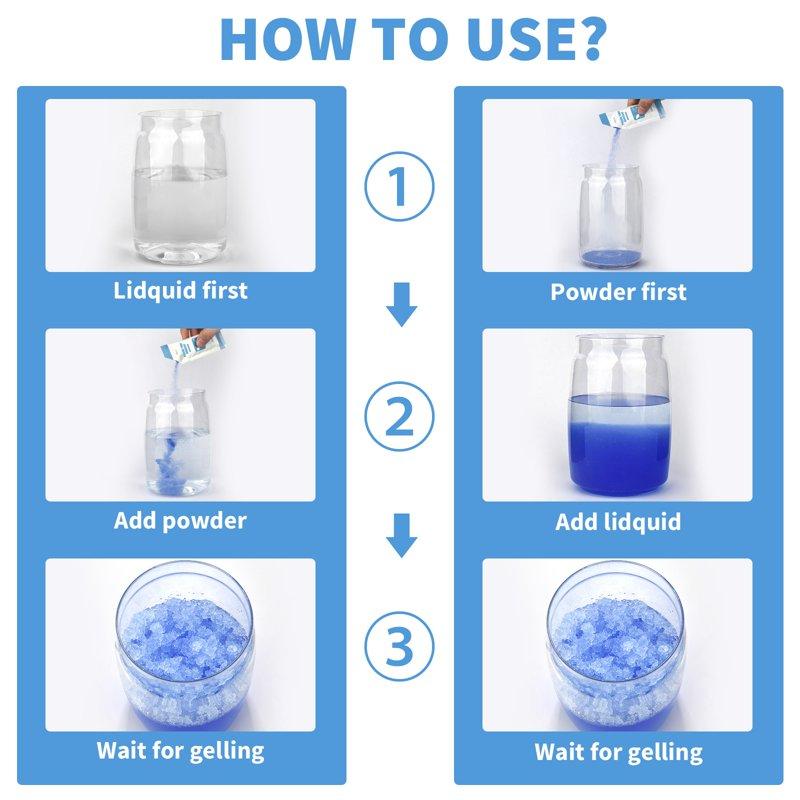 HOW TO USE?

Lidquid first

Add powder

Wait for gelling

1

2

3

Powder first

Add lidquid

Wait for gelling