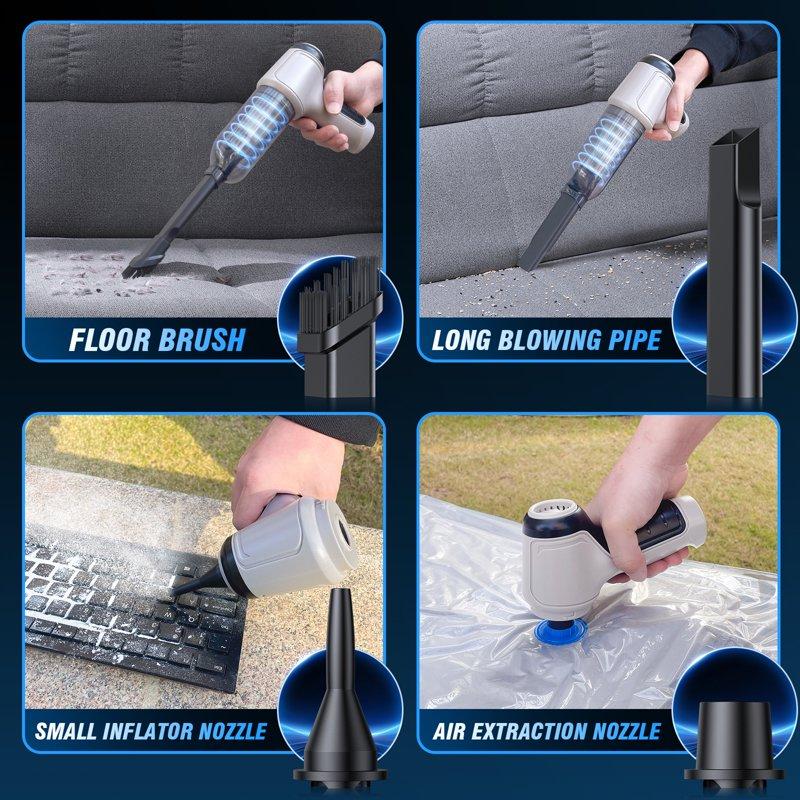 FLOOR BRUSH

LONG BLOWING PIPE

SMALL INFLATOR NOZZLE

AIR EXTRACTION NOZZLE