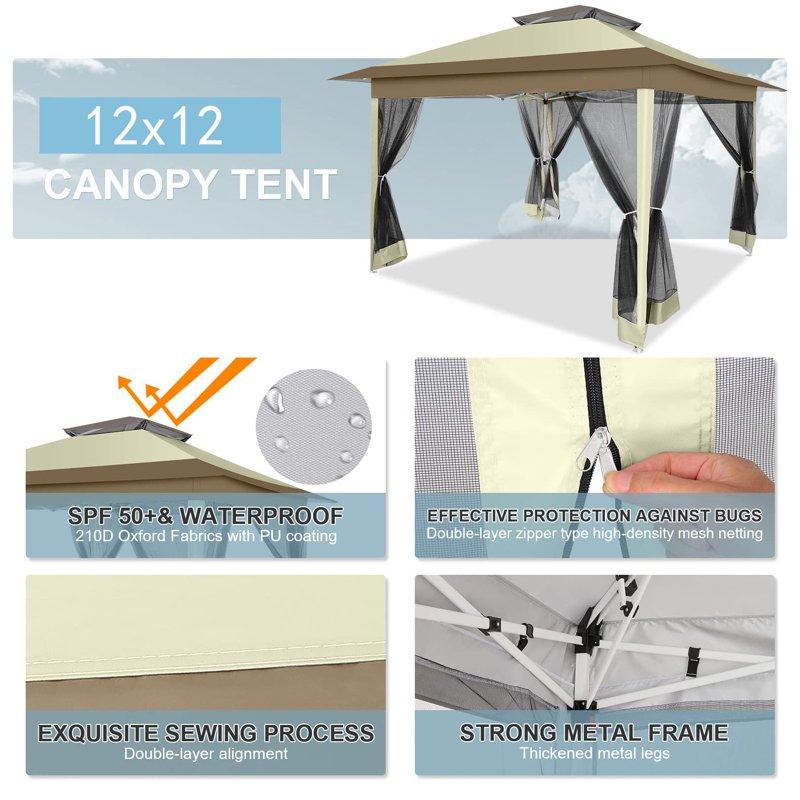 12x12
CANOPY TENT

SPF 50+& WATERPROOF
210D Oxford Fabrics with PU coating

EFFECTIVE PROTECTION AGAINST BUGS
Double-layer zipper type high-density mesh netting

EXQUISITE SEWING PROCESS
Double-layer alignment

STRONG METAL FRAME
Thickened metal legs