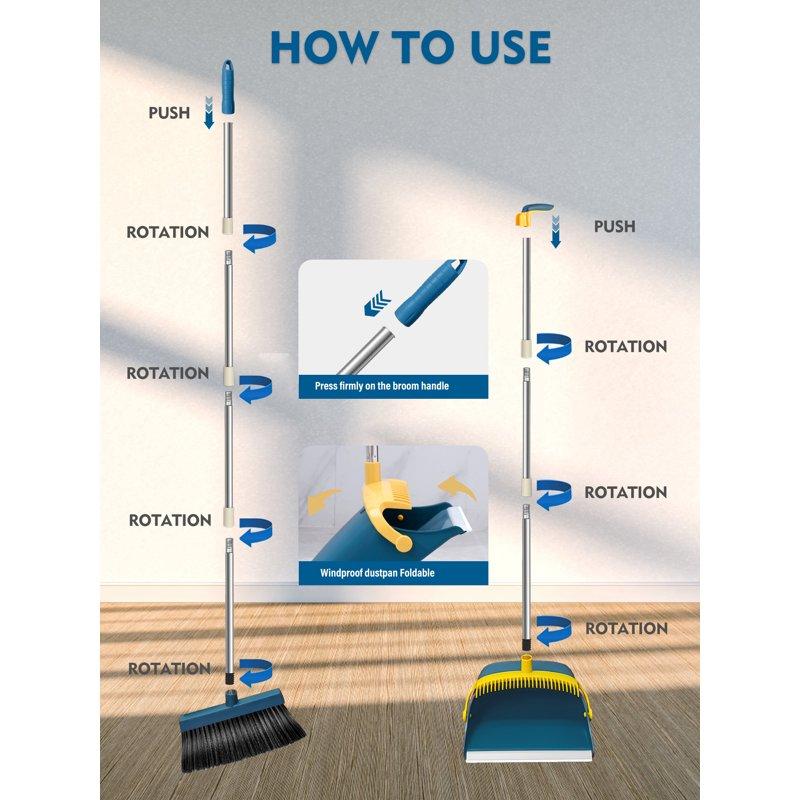 HOW TO USE

PUSH

ROTATION

ROTATION

ROTATION

ROTATION

Press firmly on the broom handle

Windproof dustpan Foldable

PUSH

ROTATION

ROTATION

ROTATION