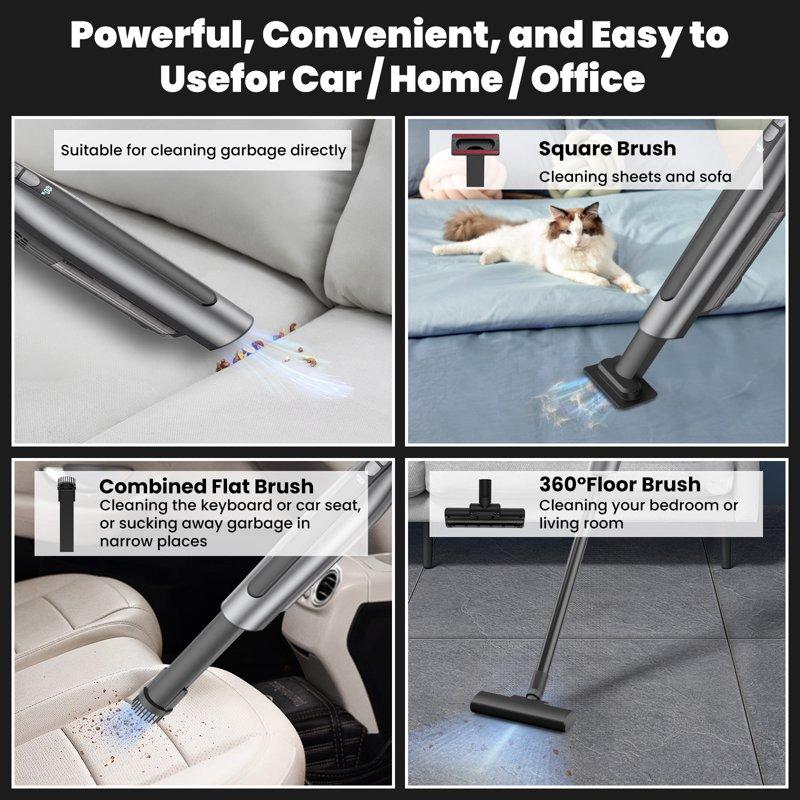 Powerful, Convenient, and Easy to Usefor Car / Home / Office

Suitable for cleaning garbage directly

Square Brush
Cleaning sheets and sofa

Combined Flat Brush
Cleaning the keyboard or car seat, or sucking away garbage in narrow places

360°Floor Brush
Cleaning your bedroom or living room