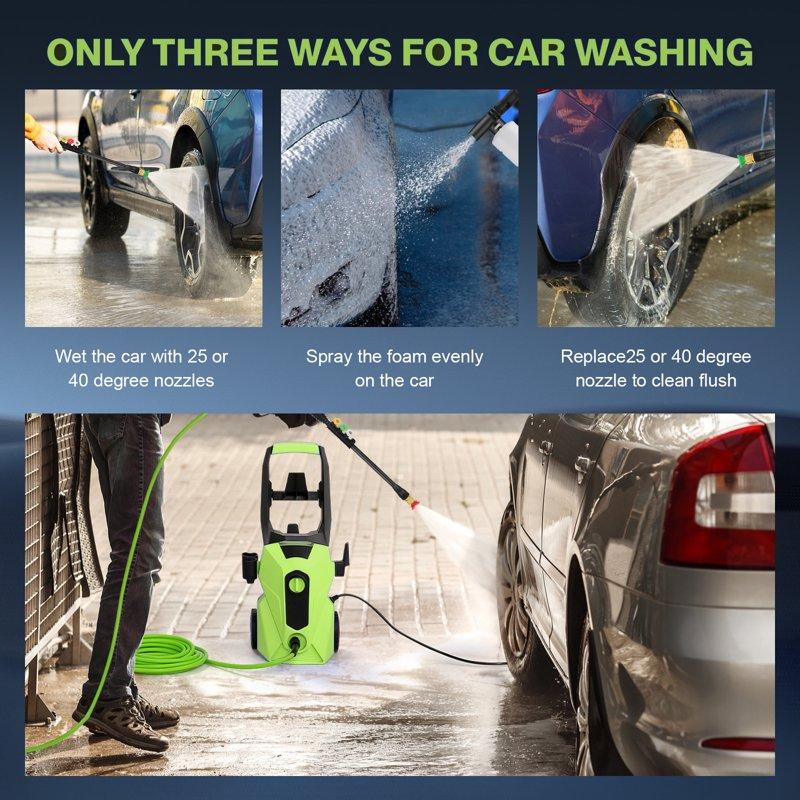 ONLY THREE WAYS FOR CAR WASHING

Wet the car with 25 or 40 degree nozzles

Spray the foam evenly on the car

Replace25 or 40 degree nozzle to clean flush