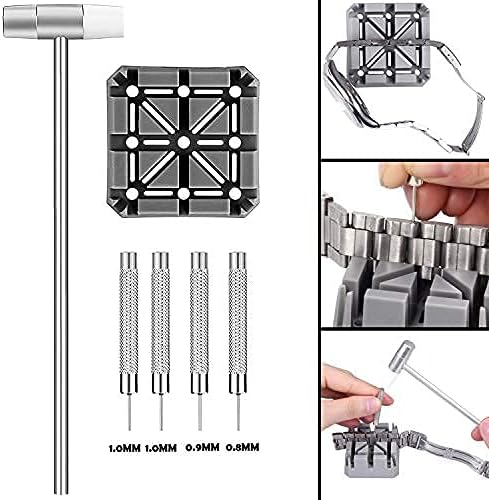 1.0MM 1.0MM 0.9MM 0.8MM