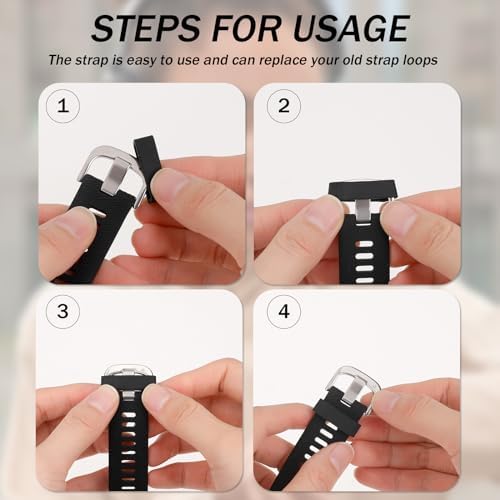 STEPS FOR USAGE

The strap is easy to use and can replace your old strap loops

1

2

3

4