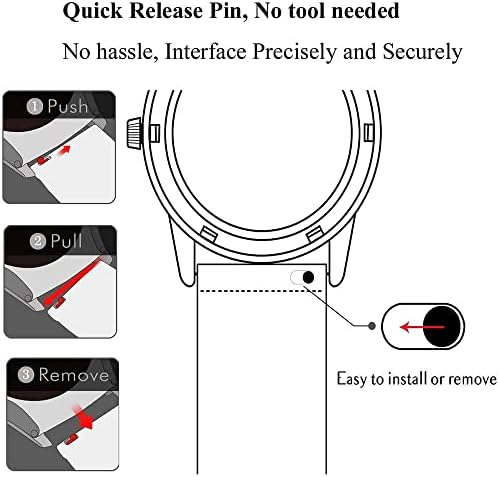 Quick Release Pin, No tool needed

No hassle, Interface Precisely and Securely

① Push

② Pull

③ Remove

Easy to install or remove