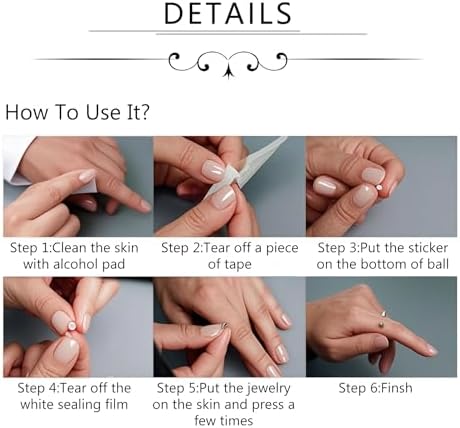 DETAILS

How To Use It?

Step 1:Clean the skin with alcohol pad

Step 2:Tear off a piece of tape

Step 3:Put the sticker on the bottom of ball

Step 4:Tear off the white sealing film

Step 5:Put the jewelry on the skin and press a few times

Step 6:Finsh