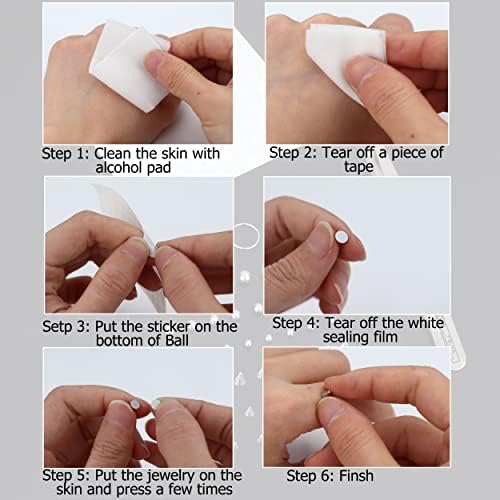 Step 1: Clean the skin with alcohol pad

Step 2: Tear off a piece of tape

Setp 3: Put the sticker on the bottom of Ball

Step 4: Tear off the white sealing film

Step 5: Put the jewelry on the skin and press a few times

Step 6: Finsh