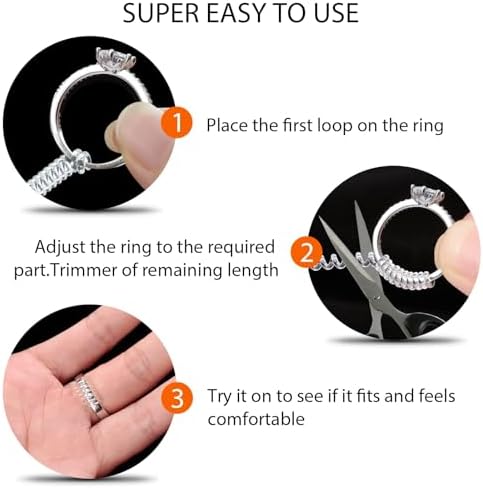 SUPER EASY TO USE

1 Place the first loop on the ring

Adjust the ring to the required part.Trimmer of remaining length 2

3 Try it on to see if it fits and feels comfortable