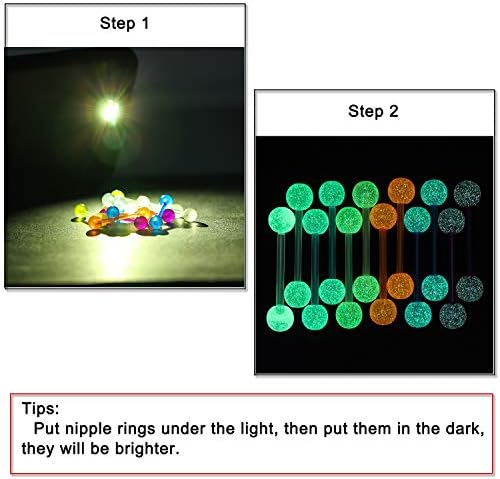 Step 1

Step 2

Tips:
Put nipple rings under the light, then put them in the dark, they will be brighter.