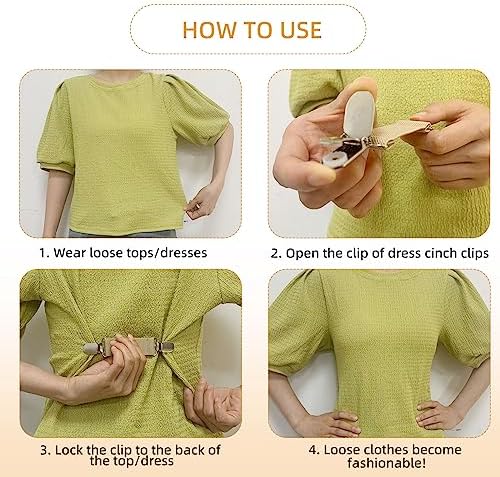 HOW TO USE

1. Wear loose tops/dresses

2. Open the clip of dress cinch clips

3. Lock the clip to the back of the top/dress

4. Loose clothes become fashionable!