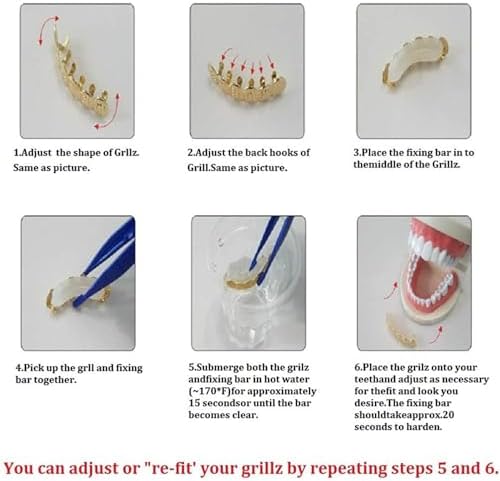 1.Adjust the shape of Grllz. Same as picture.

2.Adjust the back hooks of Grill.Same as picture.

3.Place the fixing bar in to themiddle of the Grillz.

4.Pick up the grll and fixing bar together.

5.Submerge both the grilz andfixing bar in hot water (~170*F)for approximately 15 secondsor until the bar becomes clear.

6.Place the grilz onto your teethand adjust as necessary for thefit and look you desire.The fixing bar shouldtakeapprox.20 seconds to harden.

You can adjust or "re-fit' your grillz by repeating steps 5 and 6.