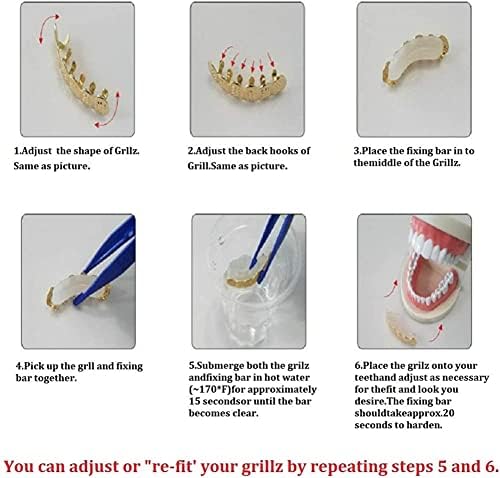 1.Adjust the shape of Grllz. Same as picture.

2.Adjust the back hooks of Grill.Same as picture.

3.Place the fixing bar in to themiddle of the Grillz.

4.Pick up the grll and fixing bar together.

5.Submerge both the grilz andfixing bar in hot water (~170*F)for approximately 15 secondsor until the bar becomes clear.

6.Place the grilz onto your teethand adjust as necessary for thefit and look you desire.The fixing bar shouldtakeapprox.20 seconds to harden.

You can adjust or "re-fit' your grillz by repeating steps 5 and 6.