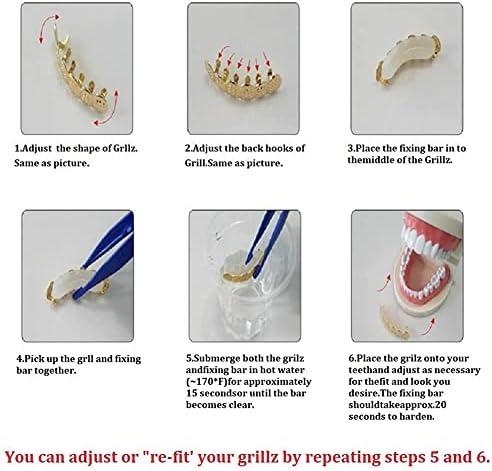 1.Adjust the shape of Grllz. Same as picture.

2.Adjust the back hooks of Grill.Same as picture.

3.Place the fixing bar in to themiddle of the Grillz.

4.Pick up the grll and fixing bar together.

5.Submerge both the grilz andfixing bar in hot water (~170°F)for approximately 15 secondsor until the bar becomes clear.

6.Place the grilz onto your teethand adjust as necessary for thefit and look you desire.The fixing bar shouldtakeapprox.20 seconds to harden.

You can adjust or "re-fit' your grillz by repeating steps 5 and 6.