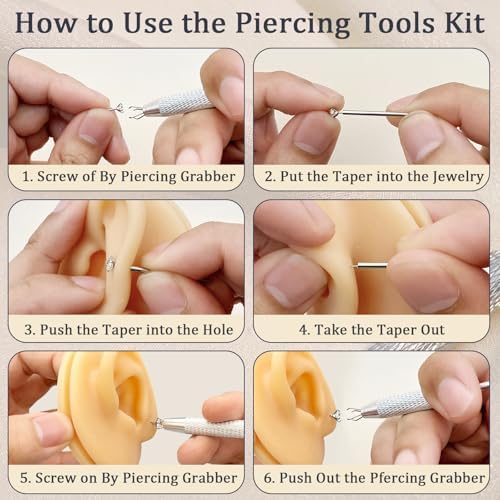 How to Use the Piercing Tools Kit

1. Screw of By Piercing Grabber

2. Put the Taper into the Jewelry

3. Push the Taper into the Hole

4. Take the Taper Out

5. Screw on By Piercing Grabber

6. Push Out the Pfercing Grabber