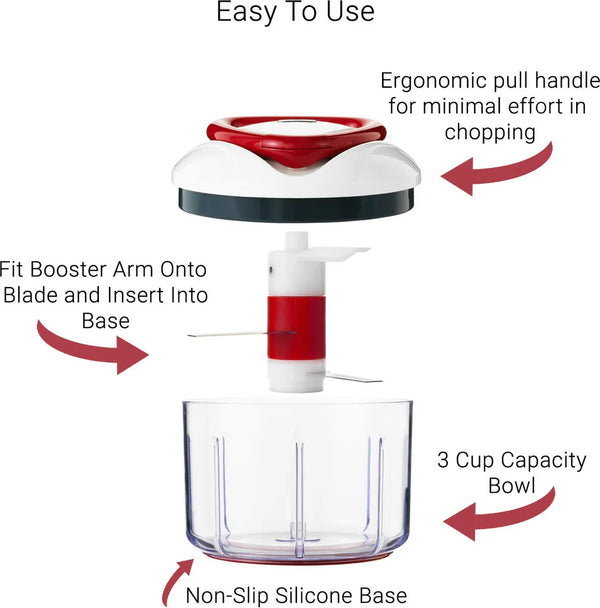 Easy To Use

Ergonomic pull handle for minimal effort in chopping

Fit Booster Arm Onto Blade and Insert Into Base

3 Cup Capacity Bowl

Non-Slip Silicone Base