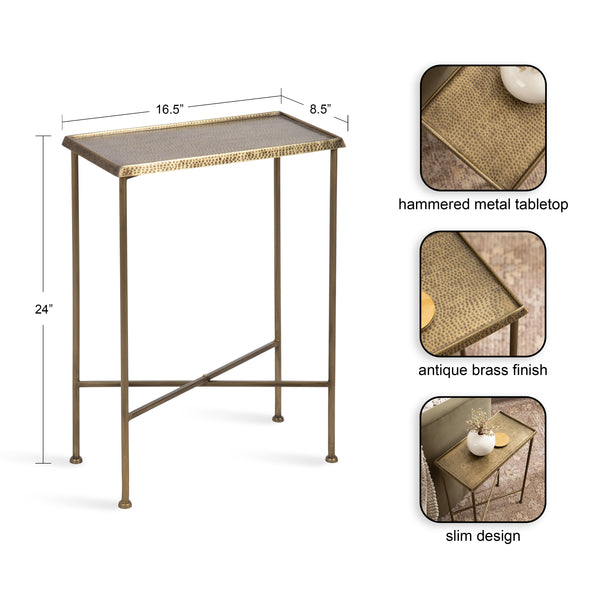 16.5"

8.5"

24"

hammered metal tabletop

antique brass finish

slim design