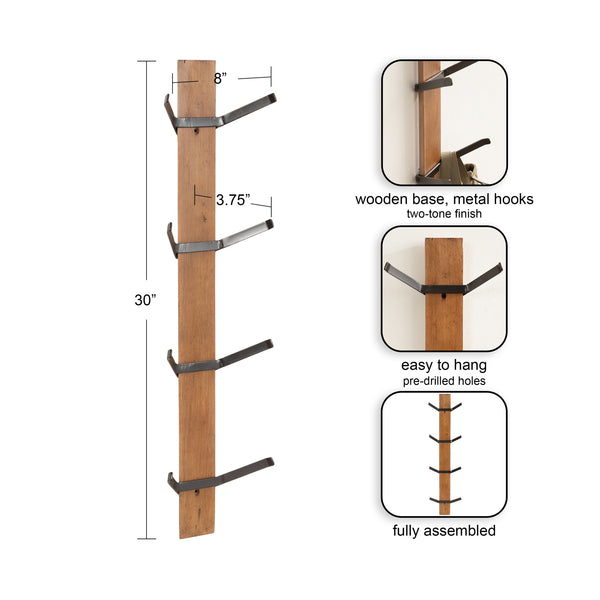 8”

3.75”

30”

wooden base, metal hooks
two-tone finish

easy to hang
pre-drilled holes

fully assembled