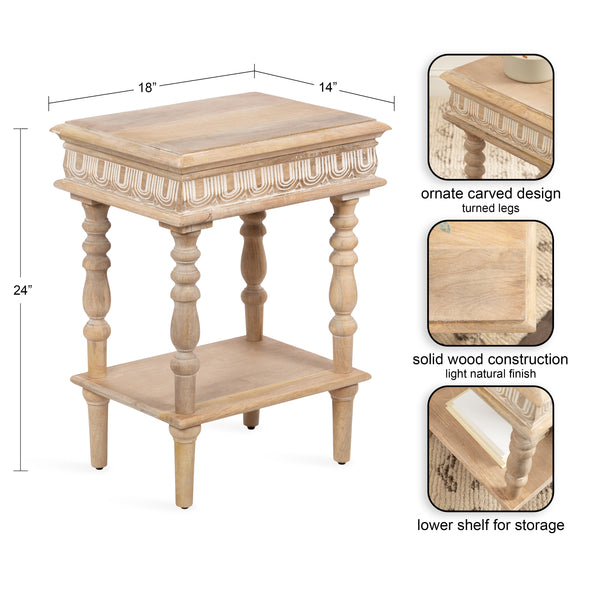 18"

14"

24"

ornate carved design
turned legs

solid wood construction
light natural finish

lower shelf for storage