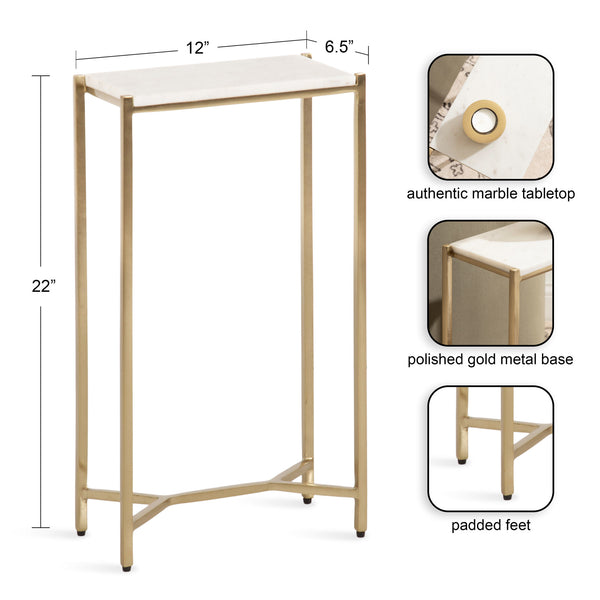 12”
6.5”
22”

authentic marble tabletop

polished gold metal base

padded feet