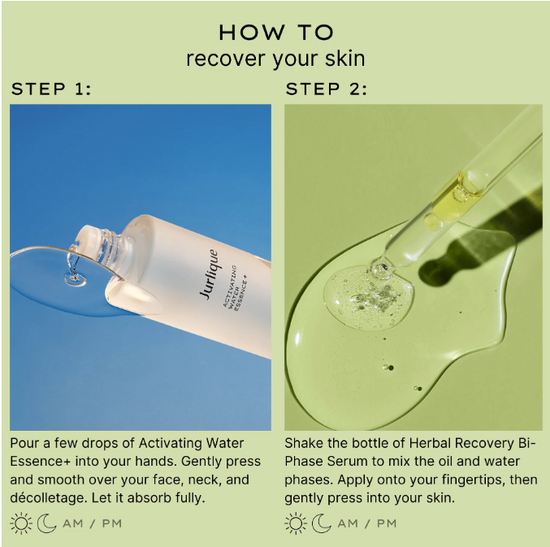 HOW TO
recover your skin

STEP 1:

Jurlique
ACTIVATING WATER ESSENCE+

Pour a few drops of Activating Water Essence+ into your hands. Gently press and smooth over your face, neck, and décolletage. Let it absorb fully.

AM / PM

STEP 2:

Shake the bottle of Herbal Recovery Bi-Phase Serum to mix the oil and water phases. Apply onto your fingertips, then gently press into your skin.

AM / PM