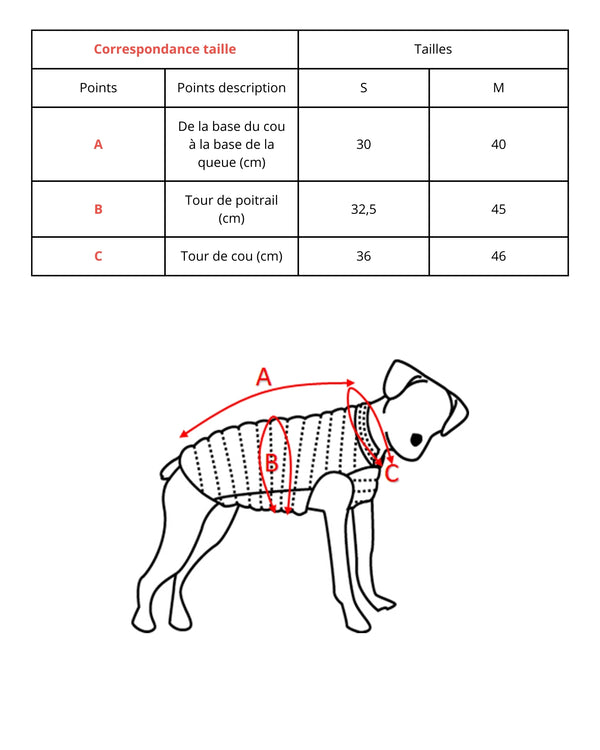 | Correspondance taille | | Tailles | |
|---|---|---|---|
| Points | Points description | S | M |
| A | De la base du cou à la base de la queue (cm) | 30 | 40 |
| B | Tour de poitrail (cm) | 32,5 | 45 |
| C | Tour de cou (cm) | 36 | 46 |

A

B

C