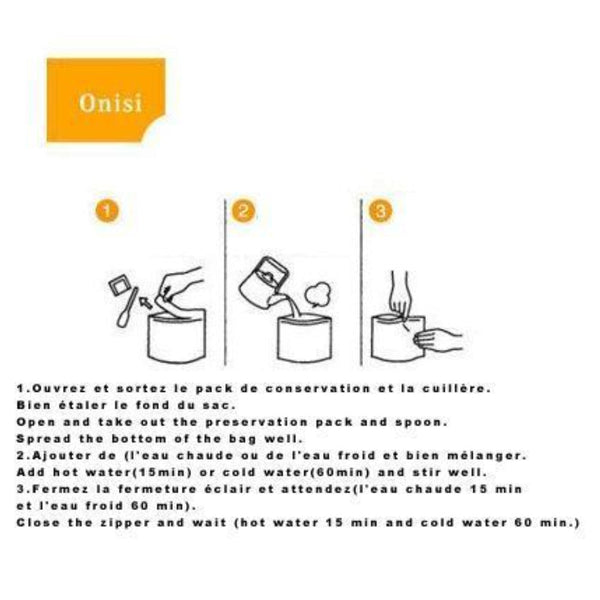 Onisi

1

2

3

1.Ouvrez et sortez le pack de conservation et la cuillère.
Bien étaler le fond du sac.
Open and take out the preservation pack and spoon.
Spread the bottom of the bag well.
2.Ajouter de (l'eau chaude ou de l'eau froid et bien mélanger.
Add hot water(15min) or cold water(60min) and stir well.
3.Fermez la fermeture éclair et attendez(l'eau chaude 15 min et l'eau froid 60 min).
Close the zipper and wait (hot water 15 min and cold water 60 min.)