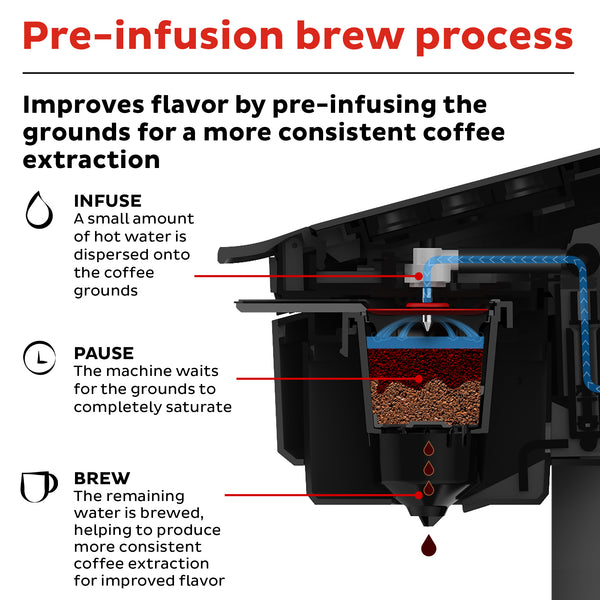 Pre-infusion brew process

Improves flavor by pre-infusing the grounds for a more consistent coffee extraction

INFUSE
A small amount of hot water is dispersed onto the coffee grounds

PAUSE
The machine waits for the grounds to completely saturate

BREW
The remaining water is brewed, helping to produce more consistent coffee extraction for improved flavor