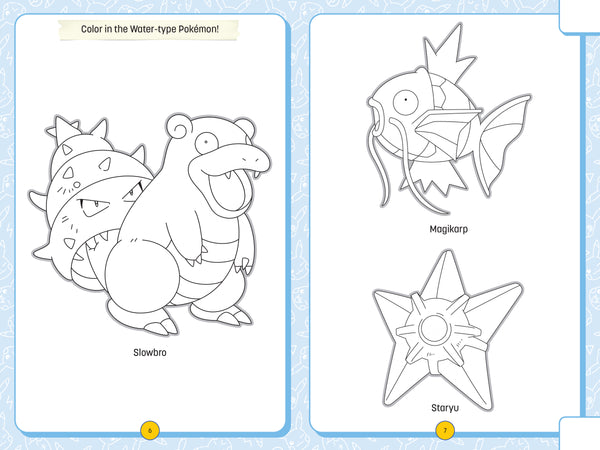 Color in the Water-type Pokémon!

Slowbro

6

Magikarp

Staryu

7