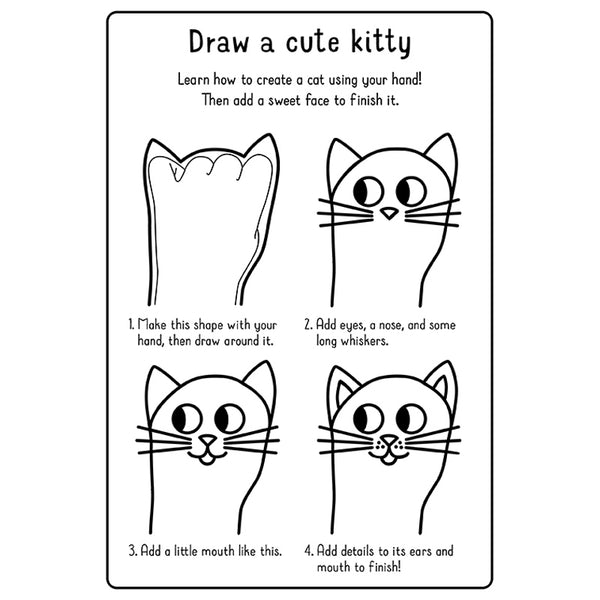 Draw a cute kitty

Learn how to create a cat using your hand! Then add a sweet face to finish it.

1. Make this shape with your hand, then draw around it.

2. Add eyes, a nose, and some long whiskers.

3. Add a little mouth like this.

4. Add details to its ears and mouth to finish!