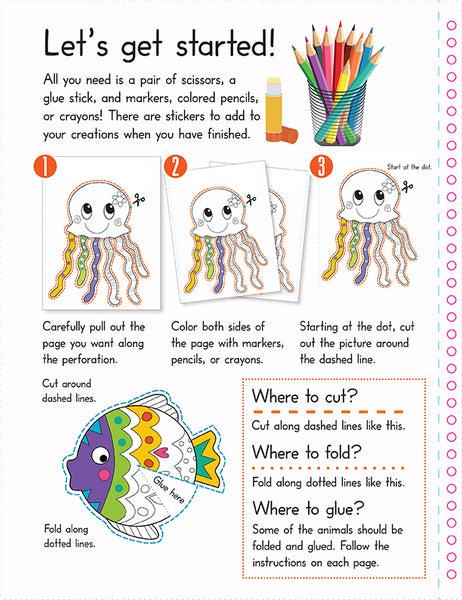 Let's get started!

All you need is a pair of scissors, a glue stick, and markers, colored pencils, or crayons! There are stickers to add to your creations when you have finished.

1

2

3

Start at the dot.

Carefully pull out the page you want along the perforation.

Color both sides of the page with markers, pencils, or crayons.

Starting at the dot, cut out the picture around the dashed line.

Cut around dashed lines.

Glue here

Fold along dotted lines.

Where to cut?

Cut along dashed lines like this.

Where to fold?

Fold along dotted lines like this.

Where to glue?

Some of the animals should be folded and glued. Follow the instructions on each page.