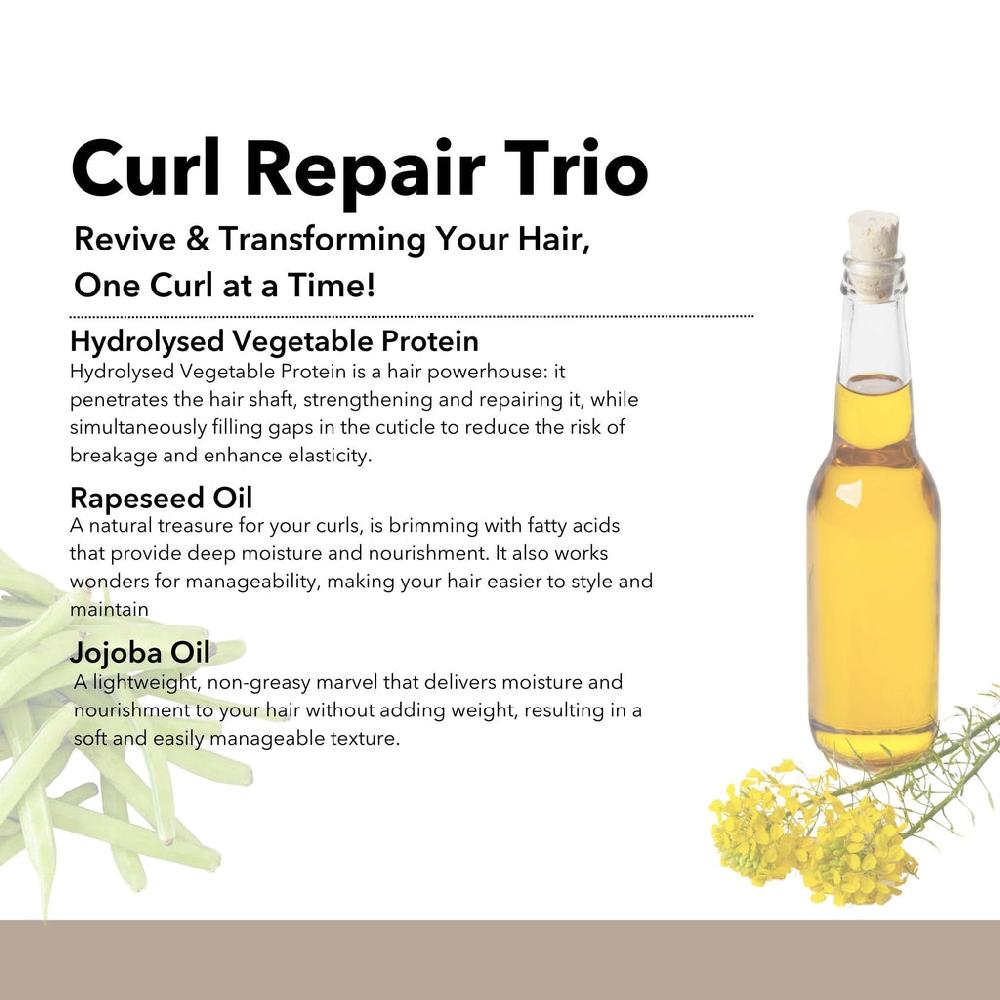 Curl Repair Trio

Revive & Transforming Your Hair, One Curl at a Time!

Hydrolysed Vegetable Protein
Hydrolysed Vegetable Protein is a hair powerhouse: it penetrates the hair shaft, strengthening and repairing it, while simultaneously filling gaps in the cuticle to reduce the risk of breakage and enhance elasticity.

Rapeseed Oil
A natural treasure for your curls, is brimming with fatty acids that provide deep moisture and nourishment. It also works wonders for manageability, making your hair easier to style and maintain

Jojoba Oil
A lightweight, non-greasy marvel that delivers moisture and nourishment to your hair without adding weight, resulting in a soft and easily manageable texture.