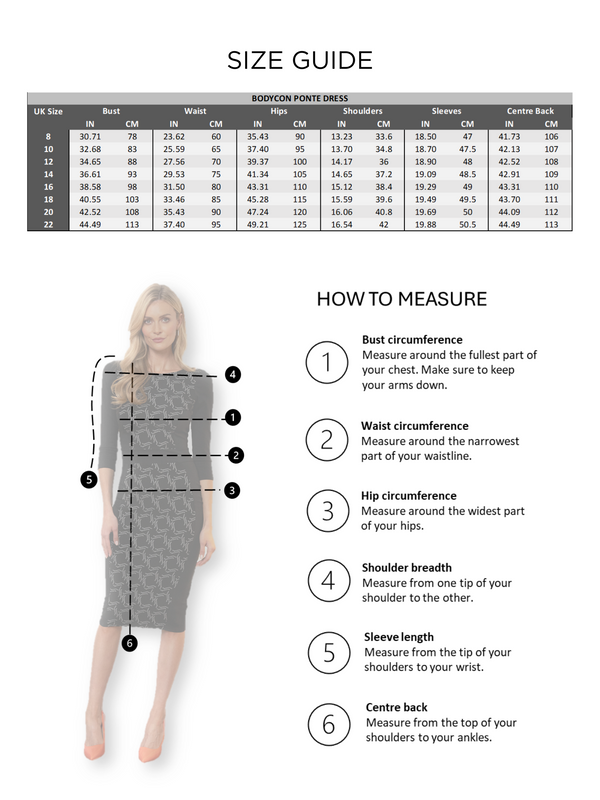 SIZE GUIDE

BODYCON PONTE DRESS

| UK Size | Bust IN | Bust CM | Waist IN | Waist CM | Hips IN | Hips CM | Shoulders IN | Shoulders CM | Sleeves IN | Sleeves CM | Centre Back IN | Centre Back CM |
|---|---|---|---|---|---|---|---|---|---|---|---|---|
| 8 | 30.71 | 78 | 23.62 | 60 | 35.43 | 90 | 13.23 | 33.6 | 18.50 | 47 | 41.73 | 106 |
| 10 | 32.68 | 83 | 25.59 | 65 | 37.40 | 95 | 13.70 | 34.8 | 18.70 | 47.5 | 42.13 | 107 |
| 12 | 34.65 | 88 | 27.56 | 70 | 39.37 | 100 | 14.17 | 36 | 18.90 | 48 | 42.52 | 108 |
| 14 | 36.61 | 93 | 29.53 | 75 | 41.34 | 105 | 14.65 | 37.2 | 19.09 | 48.5 | 42.91 | 109 |
| 16 | 38.58 | 98 | 31.50 | 80 | 43.31 | 110 | 15.12 | 38.4 | 19.29 | 49 | 43.31 | 110 |
| 18 | 40.55 | 103 | 33.46 | 85 | 45.28 | 115 | 15.59 | 39.6 | 19.49 | 49.5 | 43.70 | 111 |
| 20 | 42.52 | 108 | 35.43 | 90 | 47.24 | 120 | 16.06 | 40.8 | 19.69 | 50 | 44.09 | 112 |
| 22 | 44.49 | 113 | 37.40 | 95 | 49.21 | 125 | 16.54 | 42 | 19.88 | 50.5 | 44.49 | 113 |

4
1
2
5
3
6

HOW TO MEASURE

1 Bust circumference
Measure around the fullest part of your chest. Make sure to keep your arms down.

2 Waist circumference
Measure around the narrowest part of your waistline.

3 Hip circumference
Measure around the widest part of your hips.

4 Shoulder breadth
Measure from one tip of your shoulder to the other.

5 Sleeve length
Measure from the tip of your shoulders to your wrist.

6 Centre back
Measure from the top of your shoulders to your ankles.