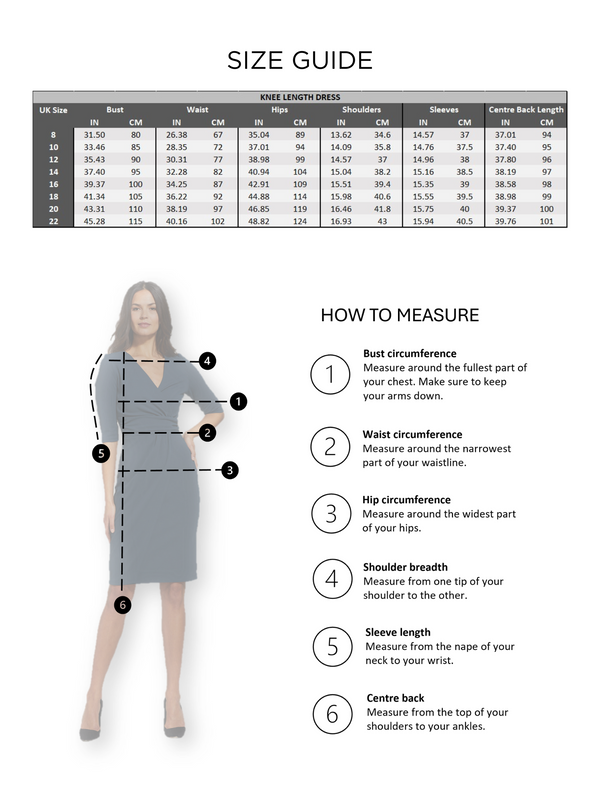 SIZE GUIDE

KNEE LENGTH DRESS

| UK Size | Bust IN | Bust CM | Waist IN | Waist CM | Hips IN | Hips CM | Shoulders IN | Shoulders CM | Sleeves IN | Sleeves CM | Centre Back Length IN | Centre Back Length CM |
|---|---|---|---|---|---|---|---|---|---|---|---|---|
| 8 | 31.50 | 80 | 26.38 | 67 | 35.04 | 89 | 13.62 | 34.6 | 14.57 | 37 | 37.01 | 94 |
| 10 | 33.46 | 85 | 28.35 | 72 | 37.01 | 94 | 14.09 | 35.8 | 14.76 | 37.5 | 37.40 | 95 |
| 12 | 35.43 | 90 | 30.31 | 77 | 38.98 | 99 | 14.57 | 37 | 14.96 | 38 | 37.80 | 96 |
| 14 | 37.40 | 95 | 32.28 | 82 | 40.94 | 104 | 15.04 | 38.2 | 15.16 | 38.5 | 38.19 | 97 |
| 16 | 39.37 | 100 | 34.25 | 87 | 42.91 | 109 | 15.51 | 39.4 | 15.35 | 39 | 38.58 | 98 |
| 18 | 41.34 | 105 | 36.22 | 92 | 44.88 | 114 | 15.98 | 40.6 | 15.55 | 39.5 | 38.98 | 99 |
| 20 | 43.31 | 110 | 38.19 | 97 | 46.85 | 119 | 16.46 | 41.8 | 15.75 | 40 | 39.37 | 100 |
| 22 | 45.28 | 115 | 40.16 | 102 | 48.82 | 124 | 16.93 | 43 | 15.94 | 40.5 | 39.76 | 101 |

4
1
2
5
3
6

HOW TO MEASURE

1 Bust circumference
Measure around the fullest part of your chest. Make sure to keep your arms down.

2 Waist circumference
Measure around the narrowest part of your waistline.

3 Hip circumference
Measure around the widest part of your hips.

4 Shoulder breadth
Measure from one tip of your shoulder to the other.

5 Sleeve length
Measure from the nape of your neck to your wrist.

6 Centre back
Measure from the top of your shoulders to your ankles.