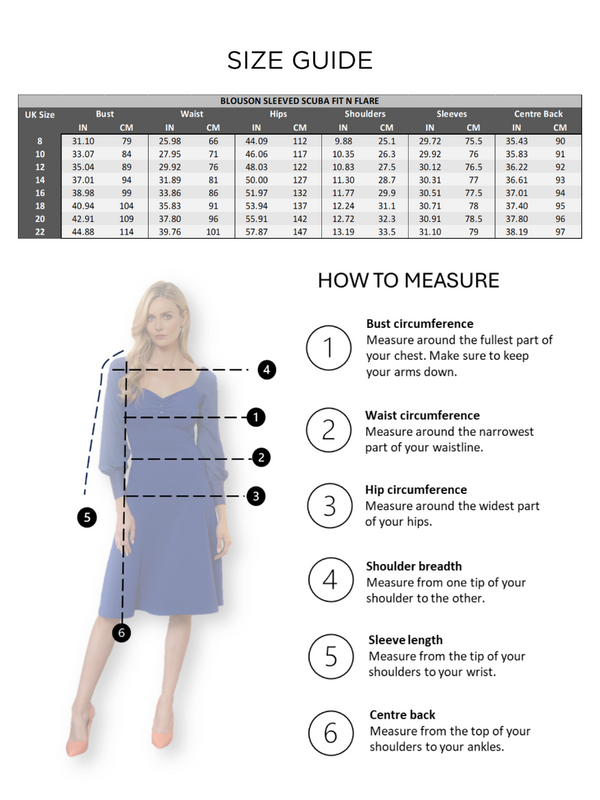 SIZE GUIDE

BLOUSON SLEEVED SCUBA FIT N FLARE

| UK Size | Bust IN | Bust CM | Waist IN | Waist CM | Hips IN | Hips CM | Shoulders IN | Shoulders CM | Sleeves IN | Sleeves CM | Centre Back IN | Centre Back CM |
|---|---|---|---|---|---|---|---|---|---|---|---|---|
| 8 | 31.10 | 79 | 25.98 | 66 | 44.09 | 112 | 9.88 | 25.1 | 29.72 | 75.5 | 35.43 | 90 |
| 10 | 33.07 | 84 | 27.95 | 71 | 46.06 | 117 | 10.35 | 26.3 | 29.92 | 76 | 35.83 | 91 |
| 12 | 35.04 | 89 | 29.92 | 76 | 48.03 | 122 | 10.83 | 27.5 | 30.12 | 76.5 | 36.22 | 92 |
| 14 | 37.01 | 94 | 31.89 | 81 | 50.00 | 127 | 11.30 | 28.7 | 30.31 | 77 | 36.61 | 93 |
| 16 | 38.98 | 99 | 33.86 | 86 | 51.97 | 132 | 11.77 | 29.9 | 30.51 | 77.5 | 37.01 | 94 |
| 18 | 40.94 | 104 | 35.83 | 91 | 53.94 | 137 | 12.24 | 31.1 | 30.71 | 78 | 37.40 | 95 |
| 20 | 42.91 | 109 | 37.80 | 96 | 55.91 | 142 | 12.72 | 32.3 | 30.91 | 78.5 | 37.80 | 96 |
| 22 | 44.88 | 114 | 39.76 | 101 | 57.87 | 147 | 13.19 | 33.5 | 31.10 | 79 | 38.19 | 97 |

4
1
2
3
5
6

HOW TO MEASURE

1 Bust circumference
Measure around the fullest part of your chest. Make sure to keep your arms down.

2 Waist circumference
Measure around the narrowest part of your waistline.

3 Hip circumference
Measure around the widest part of your hips.

4 Shoulder breadth
Measure from one tip of your shoulder to the other.

5 Sleeve length
Measure from the tip of your shoulders to your wrist.

6 Centre back
Measure from the top of your shoulders to your ankles.