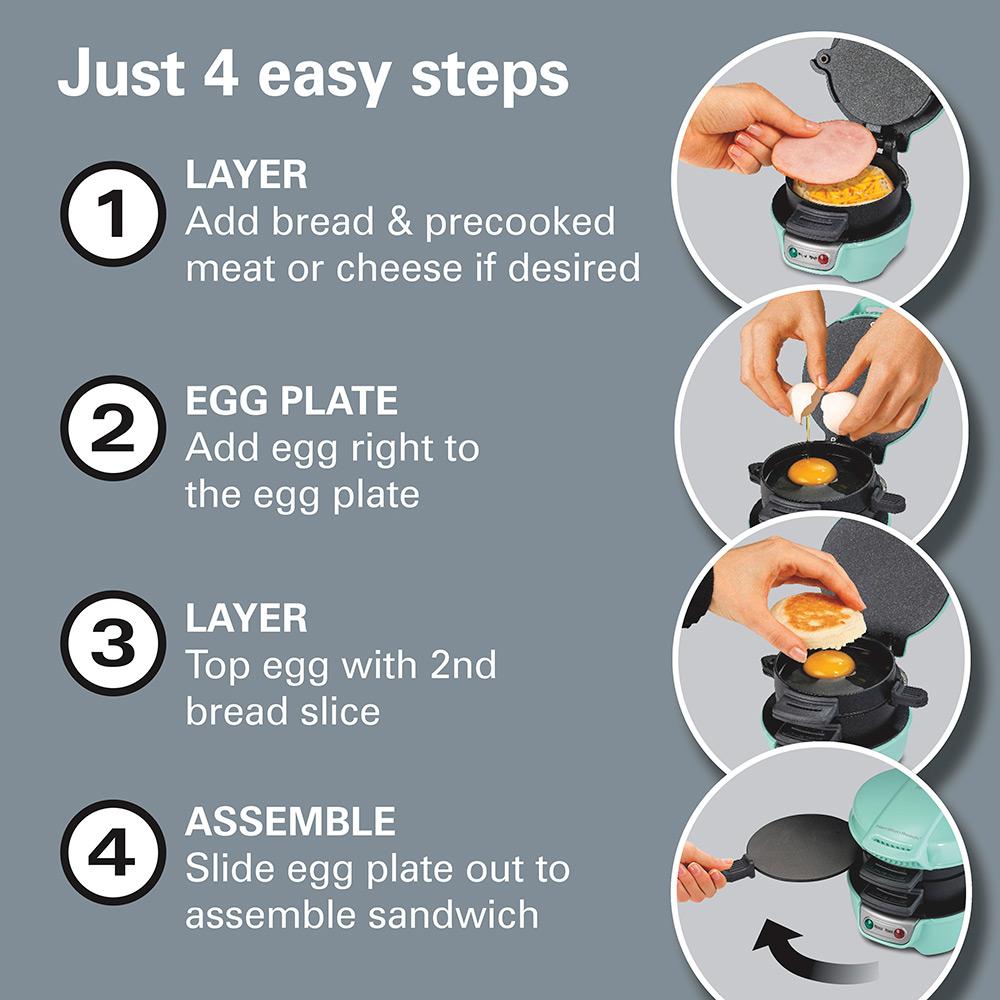 Just 4 easy steps

1
LAYER
Add bread & precooked meat or cheese if desired

2
EGG PLATE
Add egg right to the egg plate

3
LAYER
Top egg with 2nd bread slice

4
ASSEMBLE
Slide egg plate out to assemble sandwich