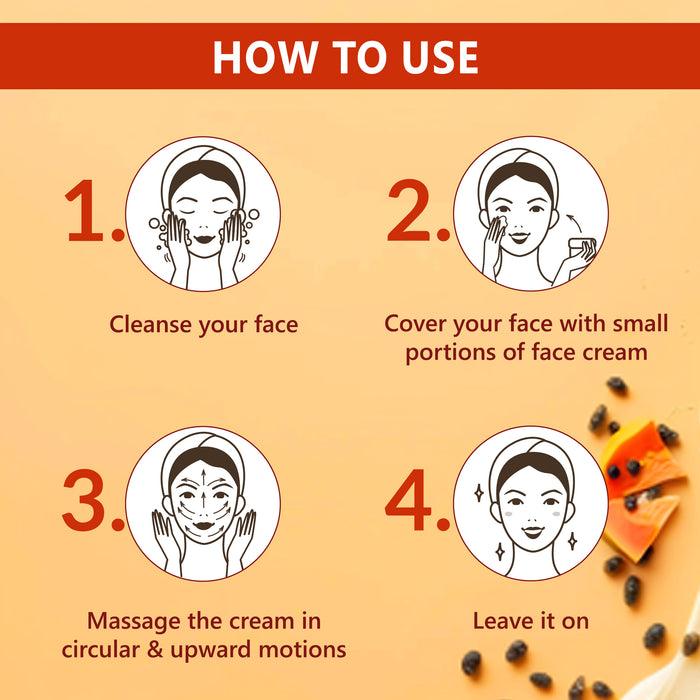 HOW TO USE

1.

Cleanse your face

2.

Cover your face with small portions of face cream

3.

Massage the cream in circular & upward motions

4.

Leave it on