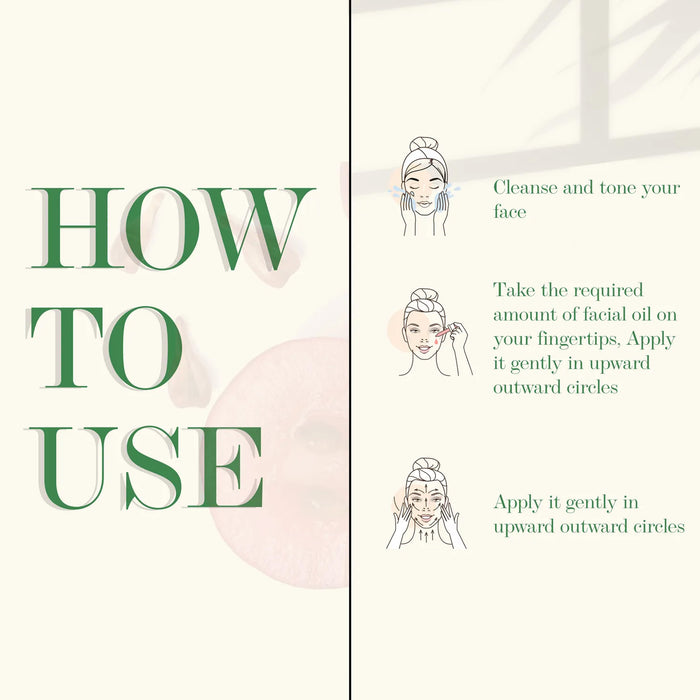 HOW
TO
USE

Cleanse and tone your face

Take the required amount of facial oil on your fingertips, Apply it gently in upward outward circles

Apply it gently in upward outward circles