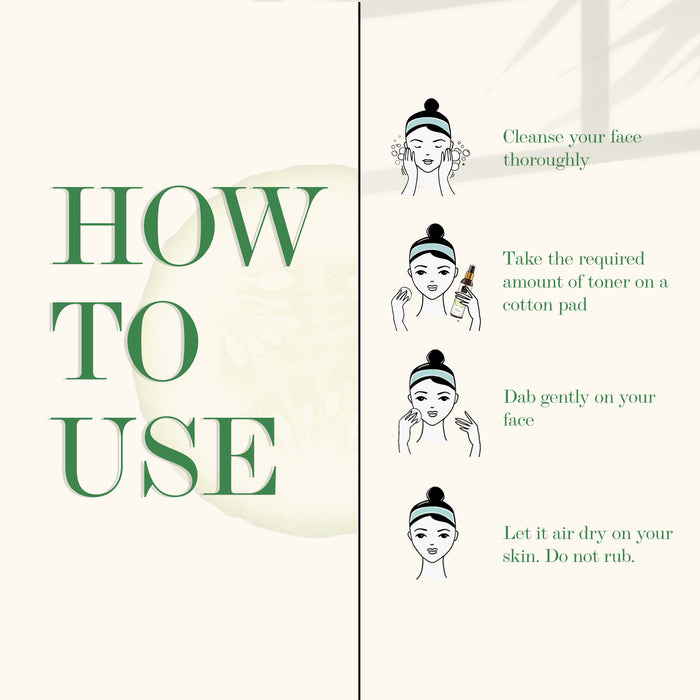 HOW TO USE

Cleanse your face thoroughly

Take the required amount of toner on a cotton pad

Dab gently on your face

Let it air dry on your skin. Do not rub.