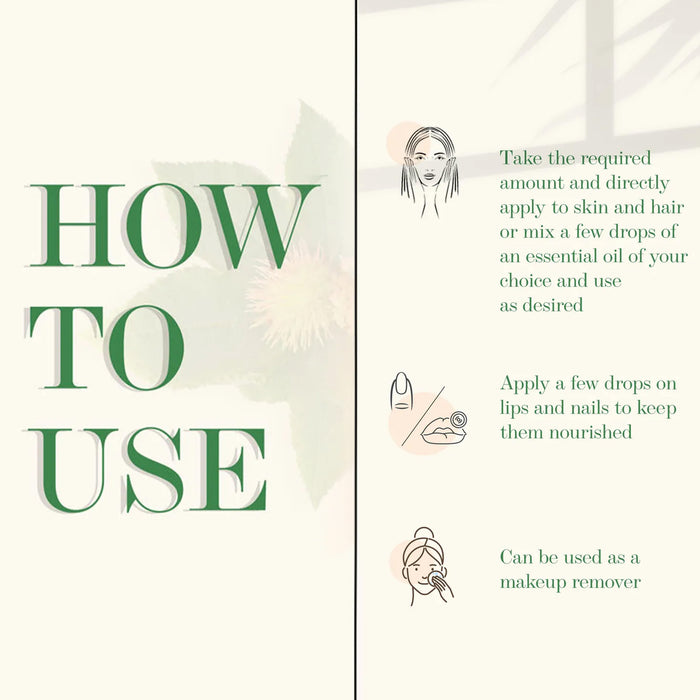 HOW
TO
USE

Take the required amount and directly apply to skin and hair or mix a few drops of an essential oil of your choice and use as desired

Apply a few drops on lips and nails to keep them nourished

Can be used as a makeup remover