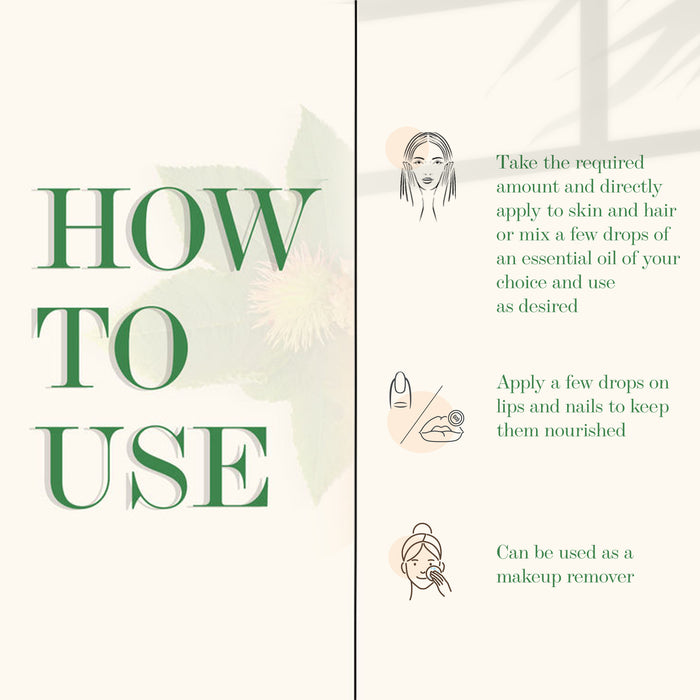 HOW
TO
USE

Take the required amount and directly apply to skin and hair or mix a few drops of an essential oil of your choice and use as desired

Apply a few drops on lips and nails to keep them nourished

Can be used as a makeup remover