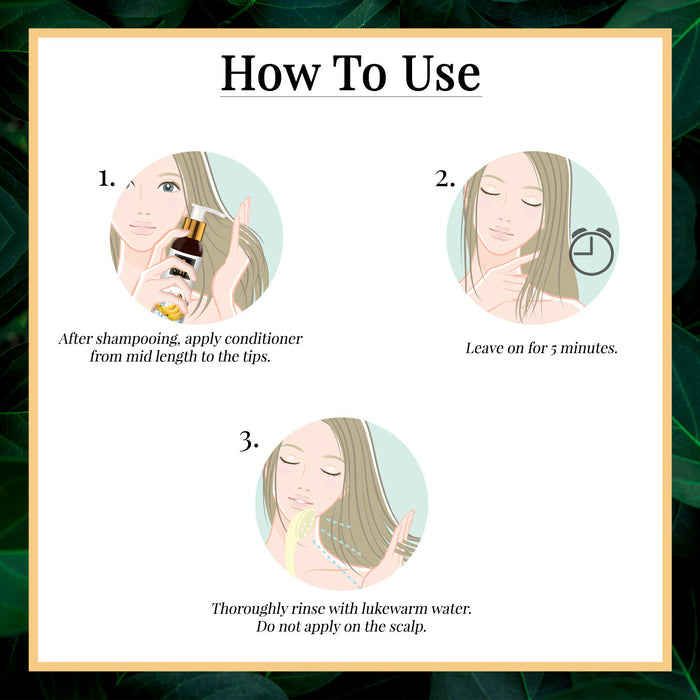 How To Use

1.

After shampooing, apply conditioner from mid length to the tips.

2.

Leave on for 5 minutes.

3.

Thoroughly rinse with lukewarm water. Do not apply on the scalp.