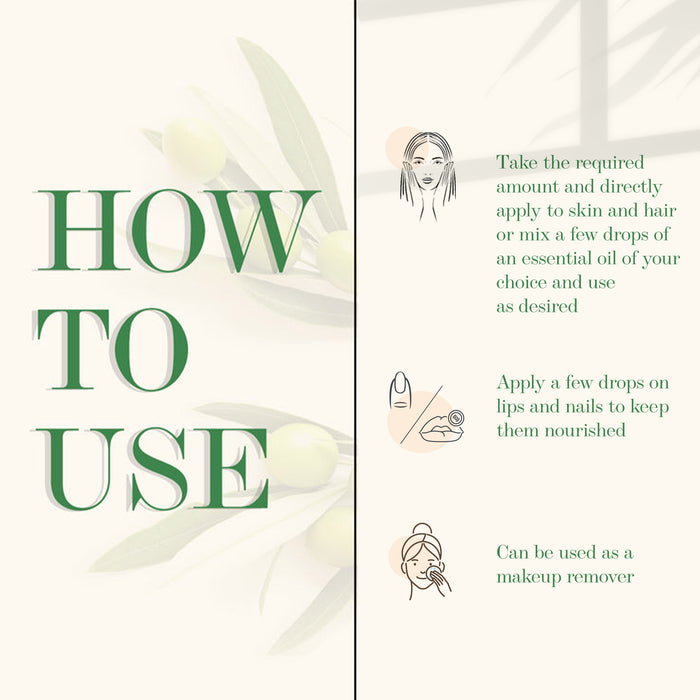 HOW
TO
USE

Take the required amount and directly apply to skin and hair or mix a few drops of an essential oil of your choice and use as desired

Apply a few drops on lips and nails to keep them nourished

Can be used as a makeup remover