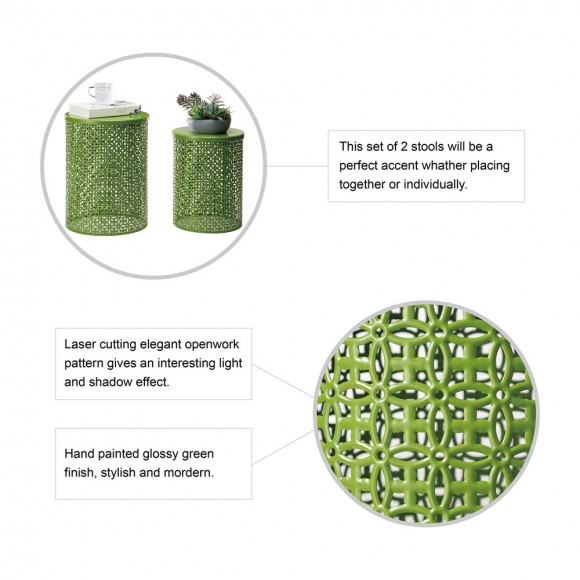 This set of 2 stools will be a perfect accent whather placing together or individually.

Laser cutting elegant openwork pattern gives an interesting light and shadow effect.

Hand painted glossy green finish, stylish and mordern.