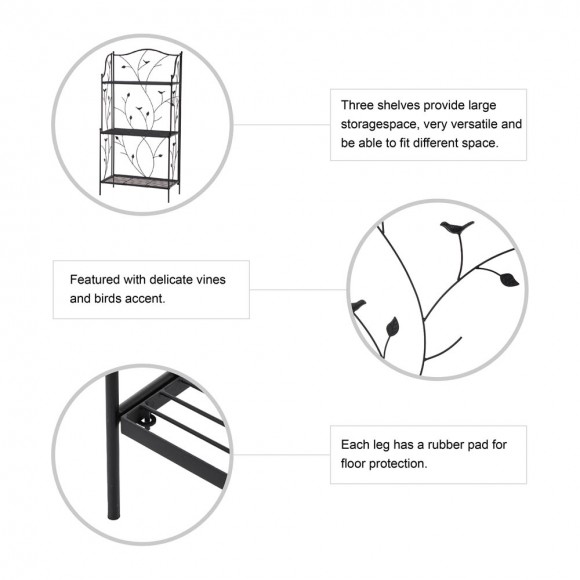 Three shelves provide large storagespace, very versatile and be able to fit different space.

Featured with delicate vines and birds accent.

Each leg has a rubber pad for floor protection.