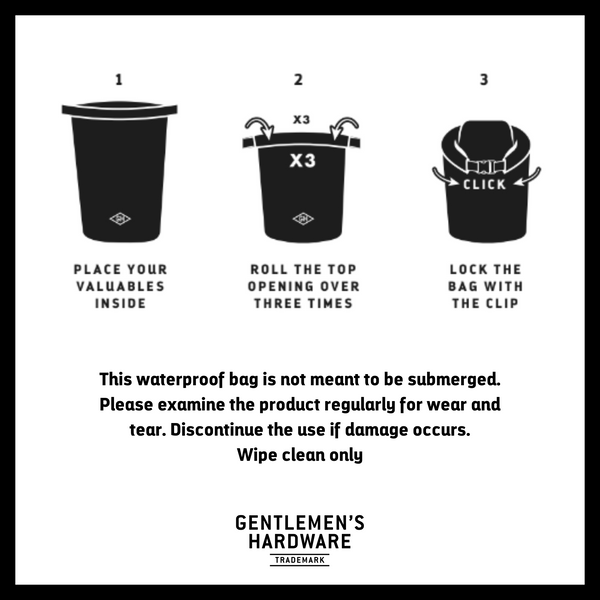 1

PLACE YOUR VALUABLES INSIDE

2

X3

X3

ROLL THE TOP OPENING OVER THREE TIMES

3

CLICK

LOCK THE BAG WITH THE CLIP

This waterproof bag is not meant to be submerged. Please examine the product regularly for wear and tear. Discontinue the use if damage occurs. Wipe clean only

GENTLEMEN'S HARDWARE
TRADEMARK