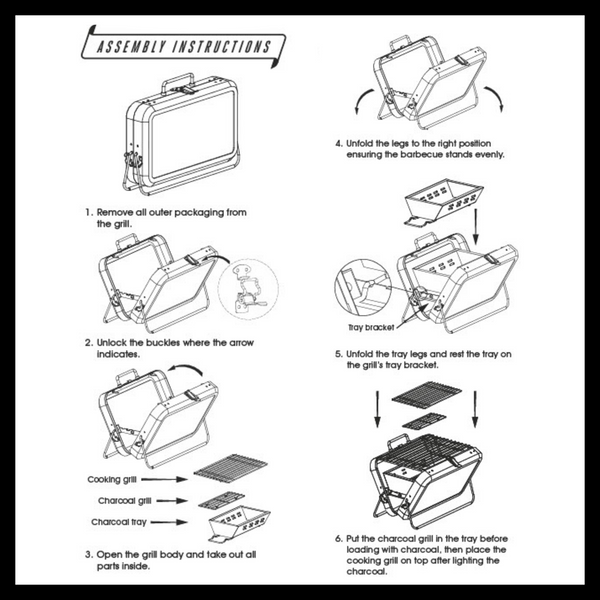 ASSEMBLY INSTRUCTIONS

1. Remove all outer packaging from the grill.

2. Unlock the buckles where the arrow indicates.

Cooking grill
Charcoal grill
Charcoal tray

3. Open the grill body and take out all parts inside.

4. Unfold the legs to the right position ensuring the barbecue stands evenly.

Tray bracket

5. Unfold the tray legs and rest the tray on the grill's tray bracket.

6. Put the charcoal grill in the tray before loading with charcoal, then place the cooking grill on top after lighting the charcoal.