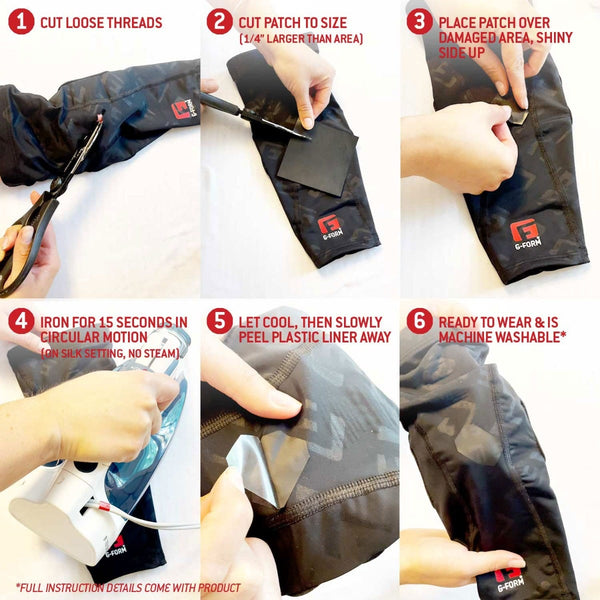 1 CUT LOOSE THREADS

G-FORM

2 CUT PATCH TO SIZE
(1/4" LARGER THAN AREA)

G-FORM

3 PLACE PATCH OVER DAMAGED AREA, SHINY SIDE UP

G-FORM

4 IRON FOR 15 SECONDS IN CIRCULAR MOTION
(ON SILK SETTING, NO STEAM)

G-FORM

5 LET COOL, THEN SLOWLY PEEL PLASTIC LINER AWAY

6 READY TO WEAR & IS MACHINE WASHABLE*

G-FORM

*FULL INSTRUCTION DETAILS COME WITH PRODUCT