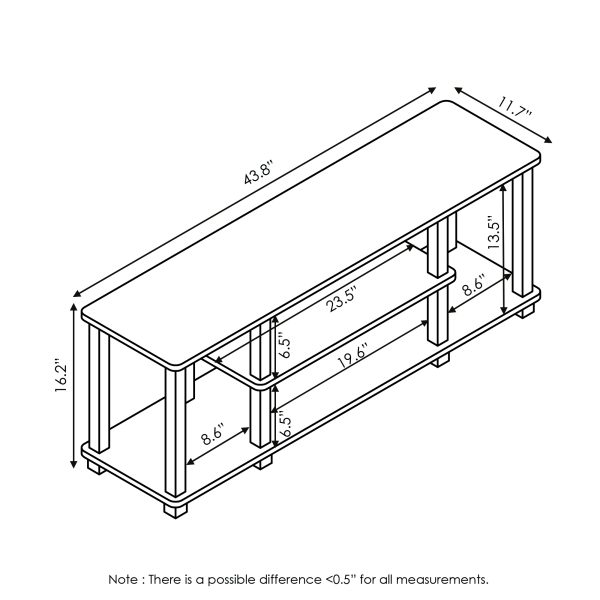 43.8"

11.7"

13.5"

8.6"

23.5"

6.5"

19.6"

16.2"

6.5"

8.6"

Note : There is a possible difference <0.5" for all measurements.